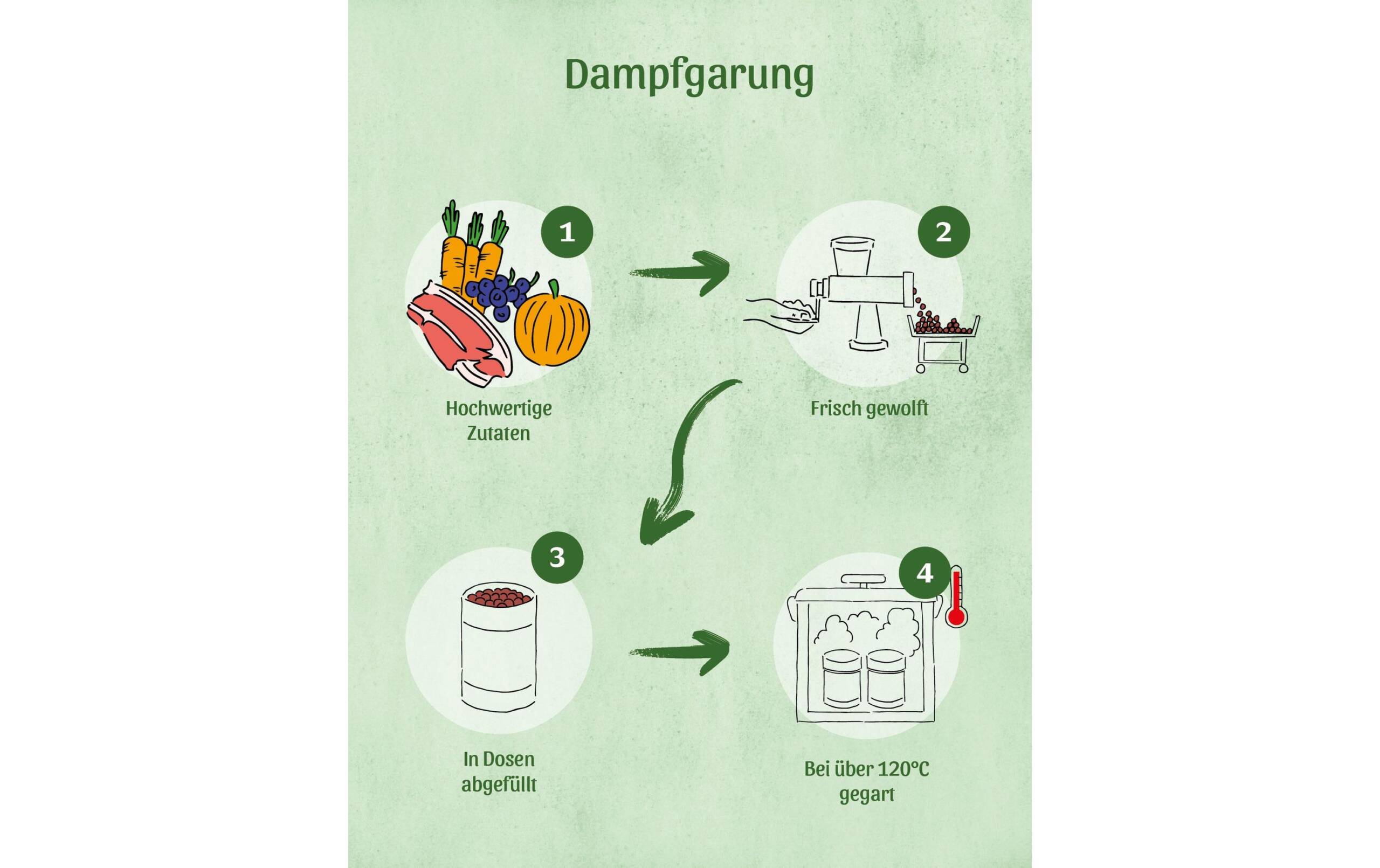 Dampfgarung

1

Hochwertige Zutaten

2

Frisch gewolft

3

In Dosen abgefüllt

4

Bei über 120°C gegart